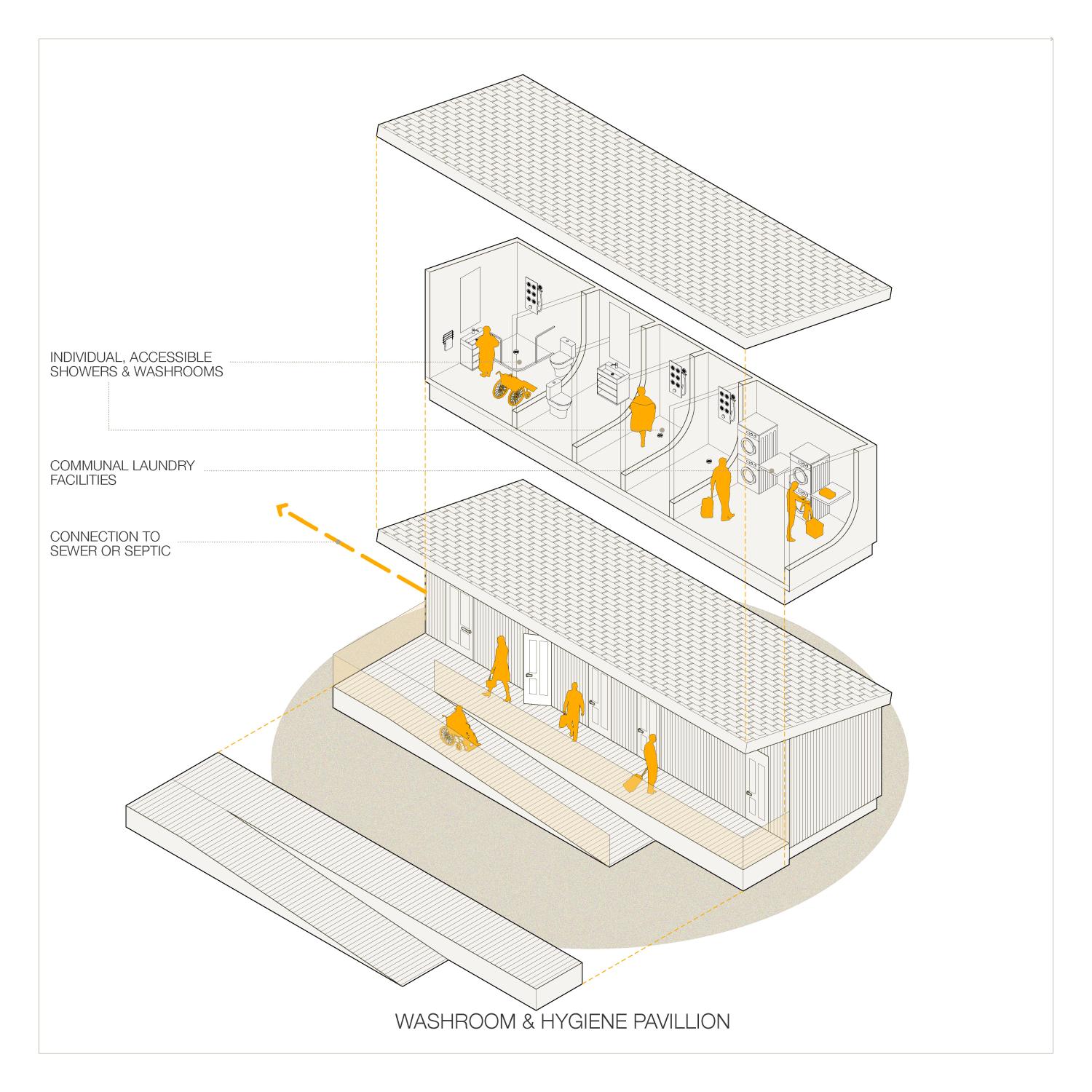 INDIVIDUAL, ACCESSIBLE SHOWERS & WASHROOMS

COMMUNAL LAUNDRY FACILITIES

CONNECTION TO SEWER OR SEPTIC

WASHROOM & HYGIENE PAVILLION